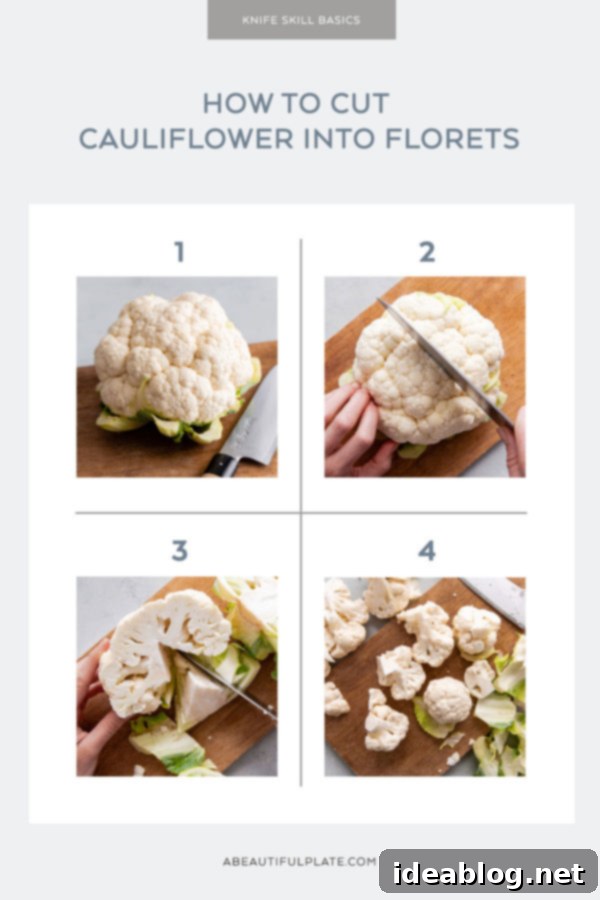 KNIFE SKILL BASICS

HOW TO CUT CAULIFLOWER INTO FLORETS

1

2

3

4

ABEAUTIFULPLATE.COM

ideablog.net